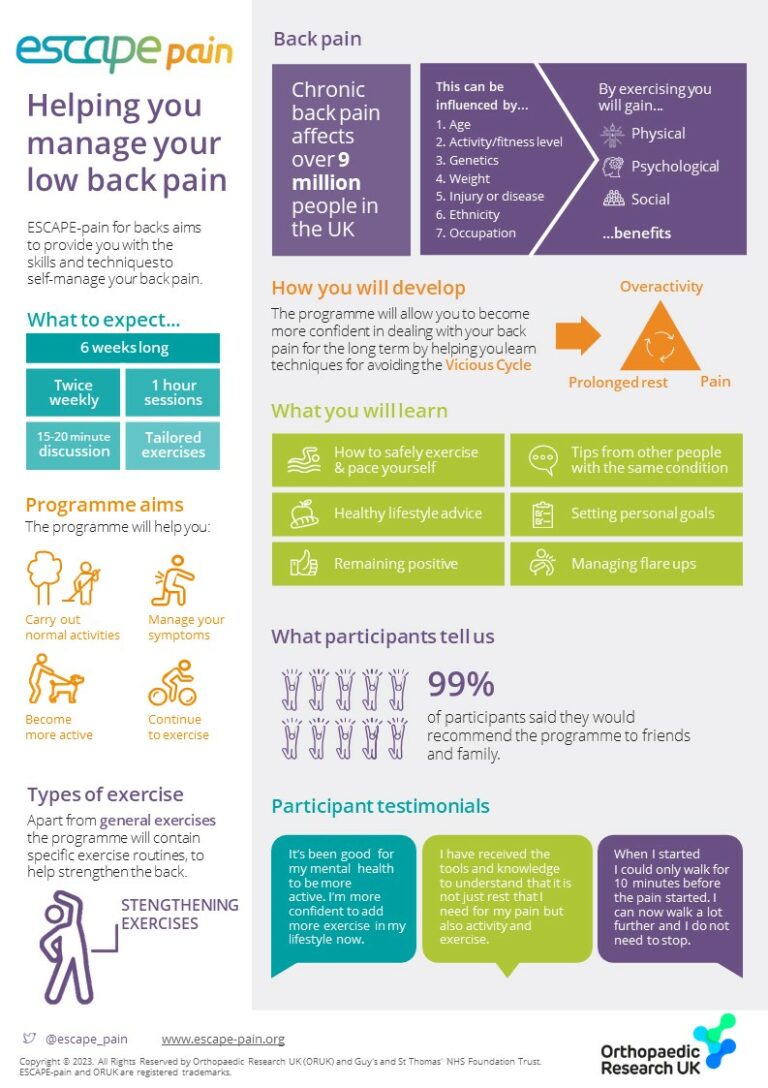 escape pain

Helping you manage your low back pain

ESCAPE-pain for backs aims to provide you with the skills and techniques to self-manage your back pain.

What to expect...

6 weeks long

Twice weekly

1 hour sessions

15-20 minute discussion

Tailored exercises

Programme aims

The programme will help you:

Carry out normal activities

Manage your symptoms

Become more active

Continue to exercise

Types of exercise

Apart from general exercises the programme will contain specific exercise routines, to help strengthen the back.

STENGTHENING EXERCISES

Back pain

Chronic back pain affects over 9 million people in the UK

This can be influenced by...
1. Age
2. Activity/fitness level
3. Genetics
4. Weight
5. Injury or disease
6. Ethnicity
7. Occupation

By exercising you will gain...
Physical
Psychological
Social
...benefits

How you will develop

The programme will allow you to become more confident in dealing with your back pain for the long term by helping you learn techniques for avoiding the Vicious Cycle

Overactivity

Prolonged rest

Pain

What you will learn

How to safely exercise & pace yourself

Tips from other people with the same condition

Healthy lifestyle advice

Setting personal goals

Remaining positive

Managing flare ups

What participants tell us

99%

of participants said they would recommend the programme to friends and family.

Participant testimonials

It's been good for my mental health to be more active. I'm more confident to add more exercise in my lifestyle now.

I have received the tools and knowledge to understand that it is not just rest that I need for my pain but also activity and exercise.

When I started I could only walk for 10 minutes before the pain started. I can now walk a lot further and I do not need to stop.

@escape_pain

www.escape-pain.org

Copyright © 2023. All Rights Reserved by Orthopaedic Research UK (ORUK) and Guy's and St Thomas' NHS Foundation Trust. ESCAPE-pain and ORUK are registered trademarks.

Orthopaedic Research UK